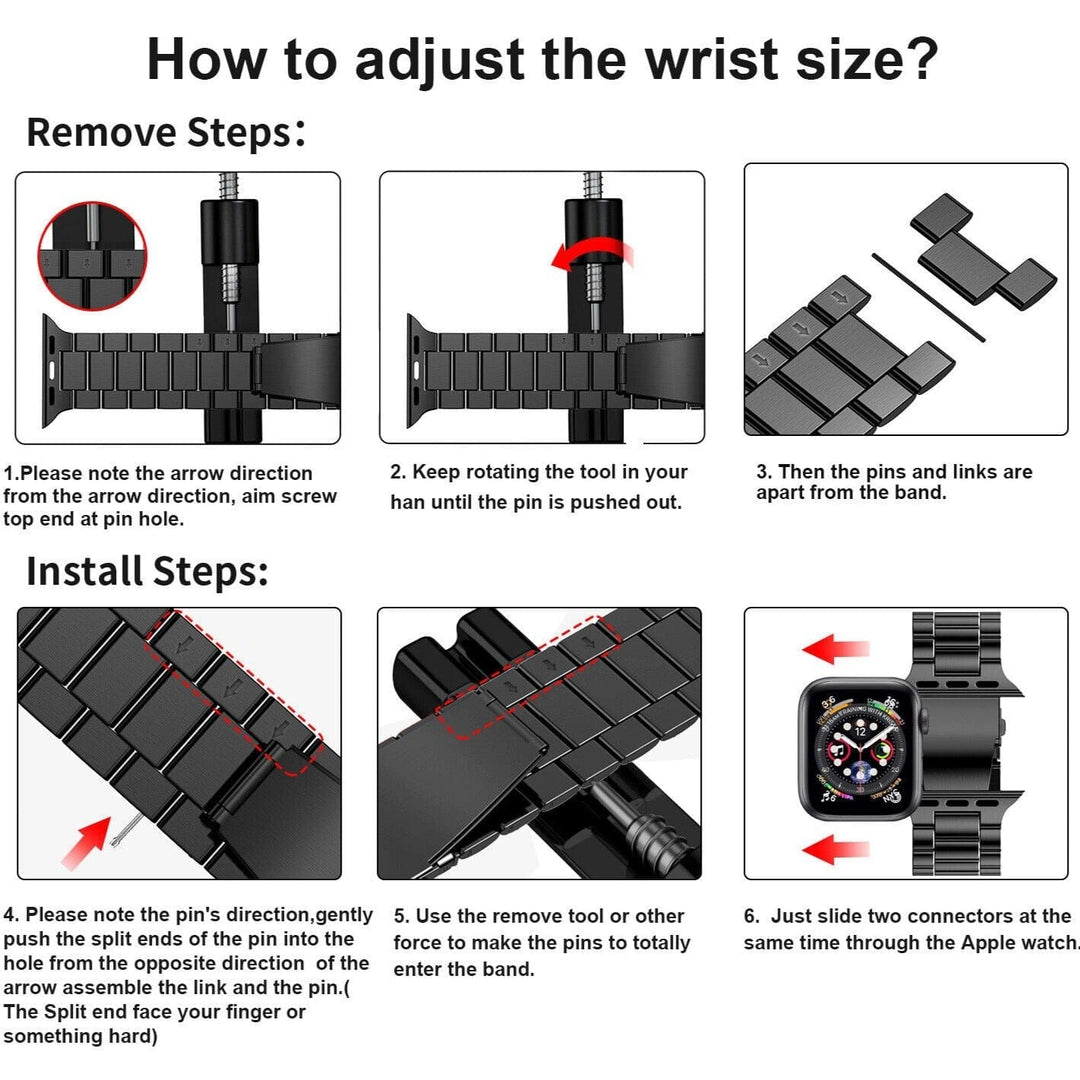 How to adjust the wrist size?

Remove Steps:

1.Please note the arrow direction from the arrow direction, aim screw top end at pin hole.

2. Keep rotating the tool in your han until the pin is pushed out.

3. Then the pins and links are apart from the band.

Install Steps:

4. Please note the pin's direction,gently push the split ends of the pin into the hole from the opposite direction of the arrow assemble the link and the pin.( The Split end face your finger or something hard)

5. Use the remove tool or other force to make the pins to totally enter the band.

6. Just slide two connectors at the same time through the Apple watch.