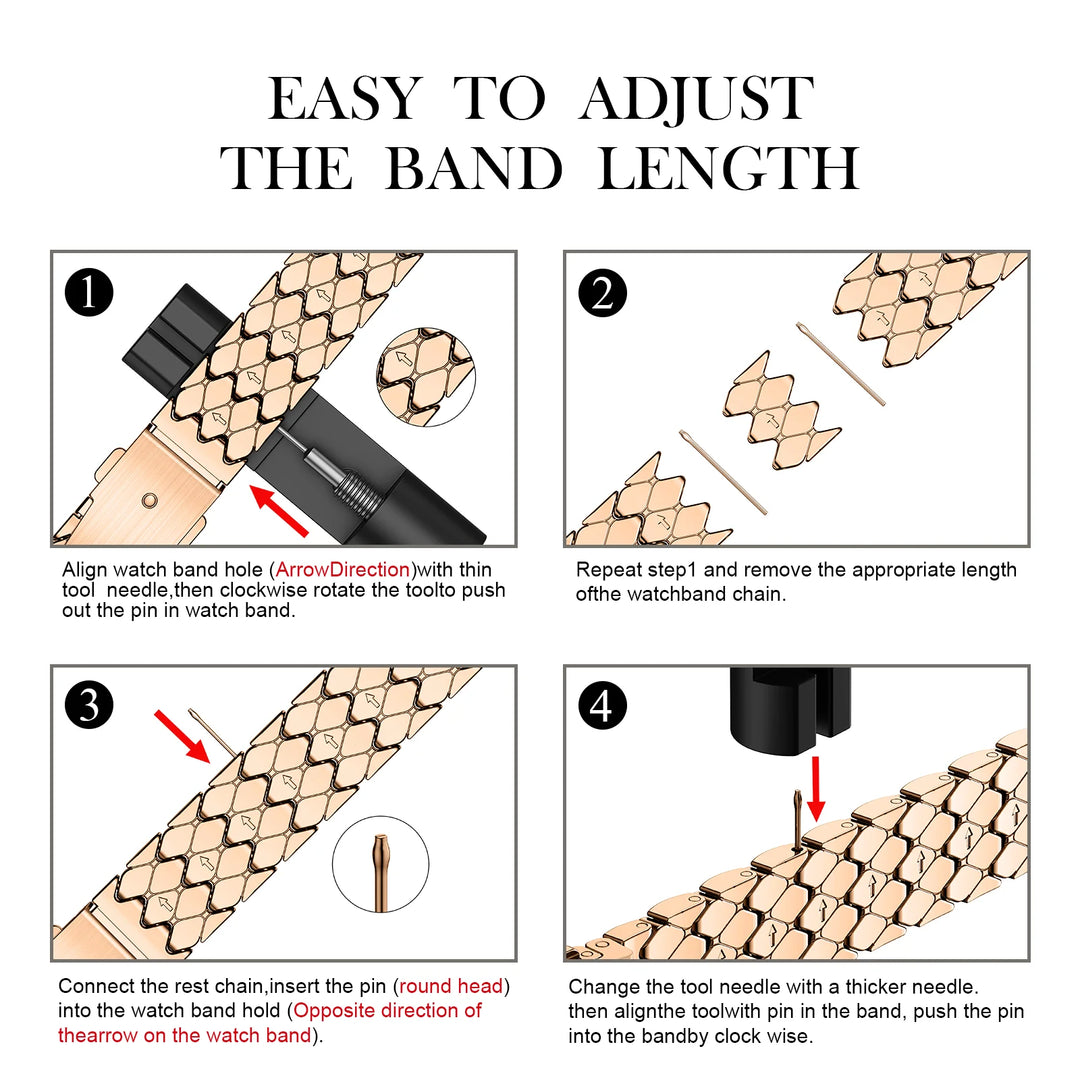 EASY TO ADJUST
THE BAND LENGTH

1

Align watch band hole (ArrowDirection)with thin tool needle,then clockwise rotate the toolto push out the pin in watch band.

2

Repeat step1 and remove the appropriate length ofthe watchband chain.

3

Connect the rest chain,insert the pin (round head) into the watch band hold (Opposite direction of thearrow on the watch band).

4

Change the tool needle with a thicker needle. then alignthe toolwith pin in the band, push the pin into the bandby clock wise.