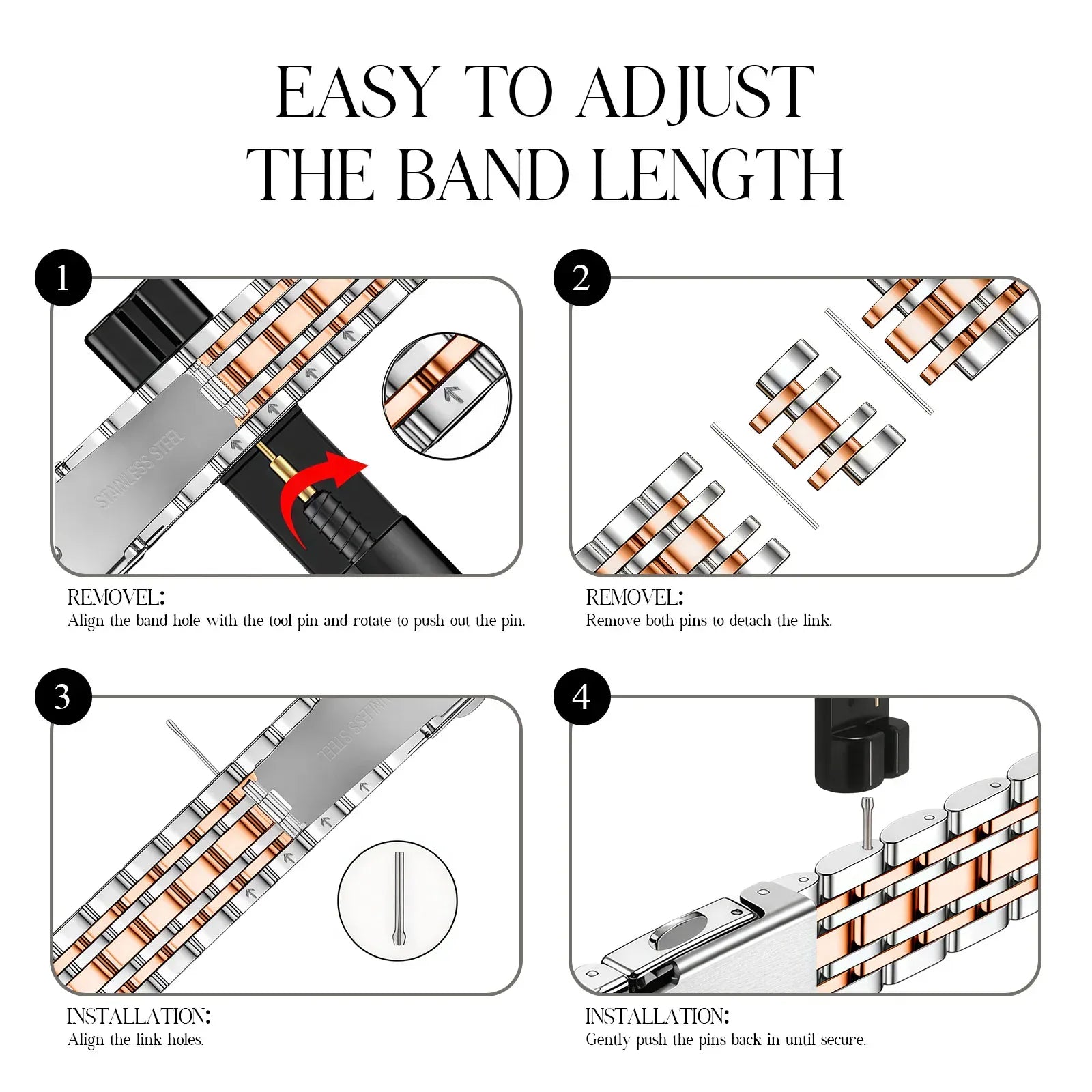 EASY TO ADJUST
THE BAND LENGTH

1

STAINLESS STEEL

REMOVEL:
Align the band hole with the tool pin and rotate to push out the pin.

2

REMOVEL:
Remove both pins to detach the link.

3

STAINLESS STEEL

INSTALLATION:
Align the link holes.

4

INSTALLATION:
Gently push the pins back in until secure.