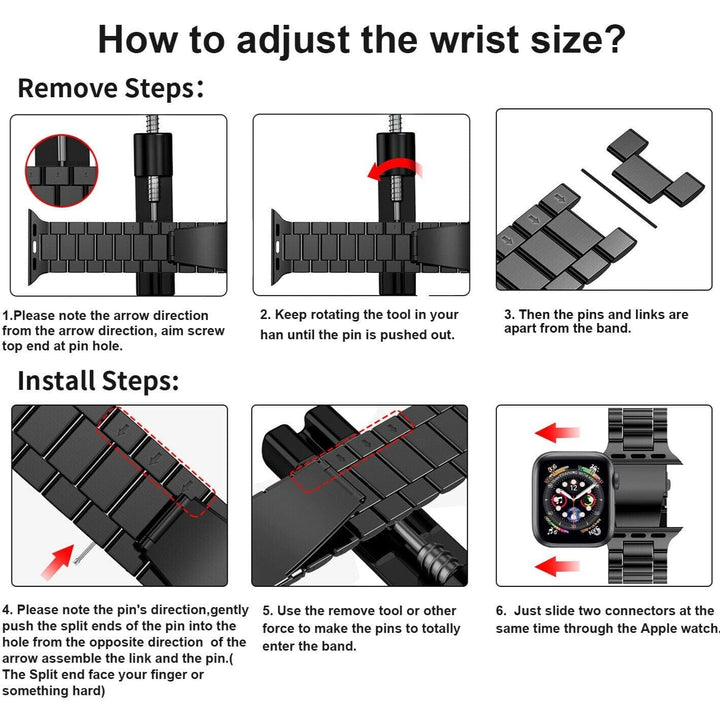 How to adjust the wrist size?

Remove Steps:

1.Please note the arrow direction from the arrow direction, aim screw top end at pin hole.

2. Keep rotating the tool in your han until the pin is pushed out.

3. Then the pins and links are apart from the band.

Install Steps:

4. Please note the pin's direction,gently push the split ends of the pin into the hole from the opposite direction of the arrow assemble the link and the pin.( The Split end face your finger or something hard)

5. Use the remove tool or other force to make the pins to totally enter the band.

6. Just slide two connectors at the same time through the Apple watch.