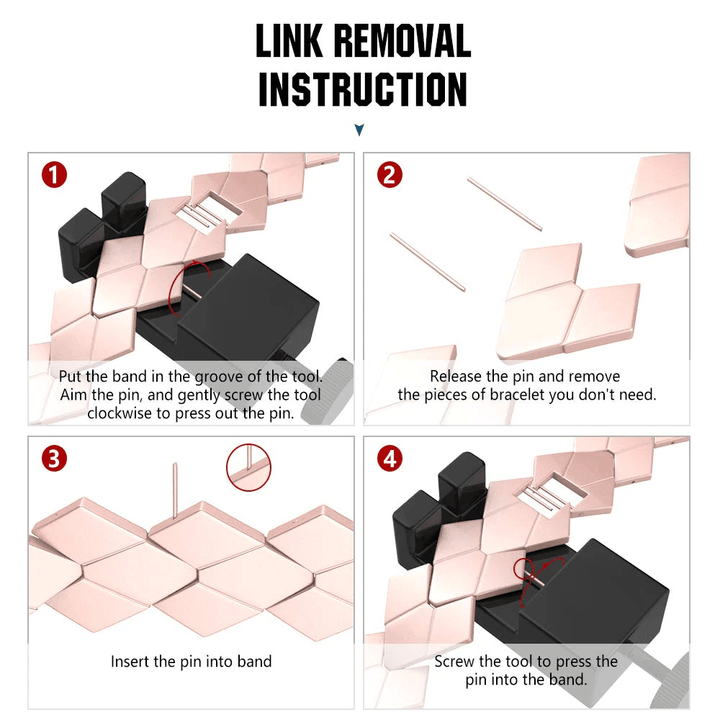 LINK REMOVAL INSTRUCTION

1

Put the band in the groove of the tool. Aim the pin, and gently screw the tool clockwise to press out the pin.

2

Release the pin and remove the pieces of bracelet you don't need.

3

Insert the pin into band

4

Screw the tool to press the pin into the band.