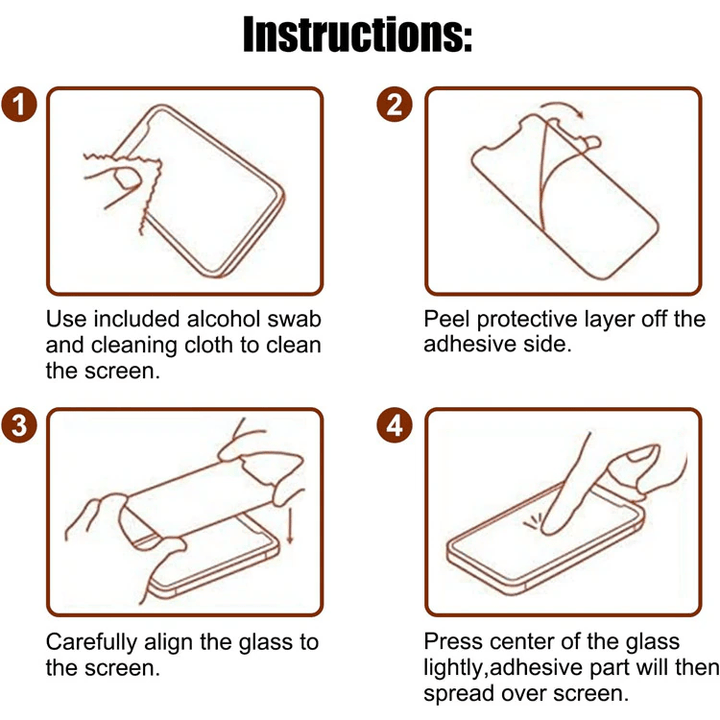 Instructions:

1

Use included alcohol swab and cleaning cloth to clean the screen.

2

Peel protective layer off the adhesive side.

3

Carefully align the glass to the screen.

4

Press center of the glass lightly,adhesive part will then spread over screen.