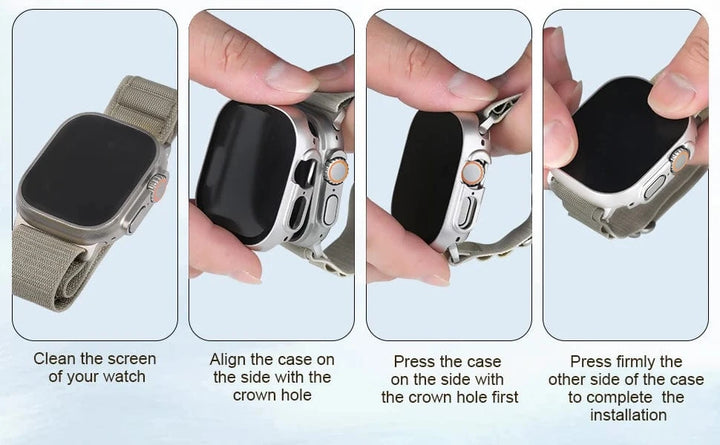 Clean the screen of your watch

Align the case on the side with the crown hole

Press the case on the side with the crown hole first

Press firmly the other side of the case to complete the installation